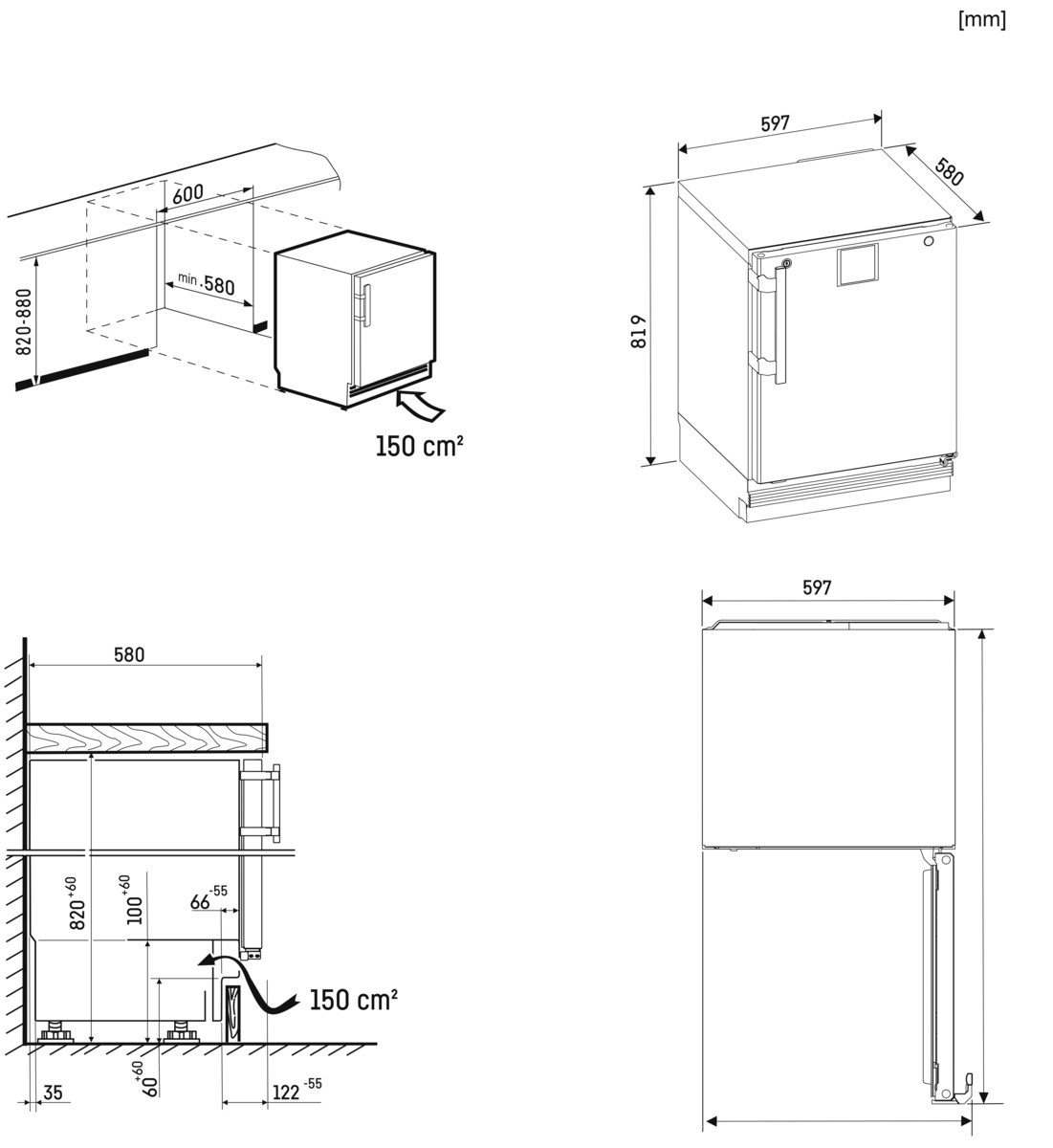 [mm]

600

min. 580

820-880

150 cm²

597

580

819

580

$820^{+60}$

$100^{+60}$

$66^{-55}$

150 cm²

35

$60^{+60}$

$122^{-55}$

597